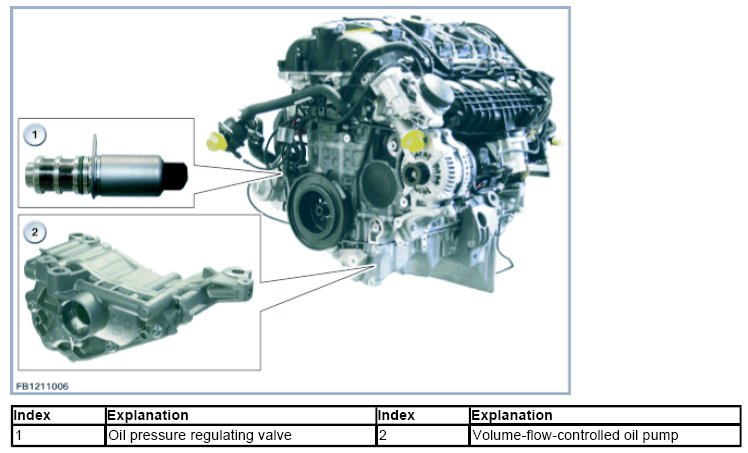 1

2

FB1211006

| Index | Explanation | Index | Explanation |
|---|---|---|---|
| 1 | Oil pressure regulating valve | 2 | Volume-flow-controlled oil pump |