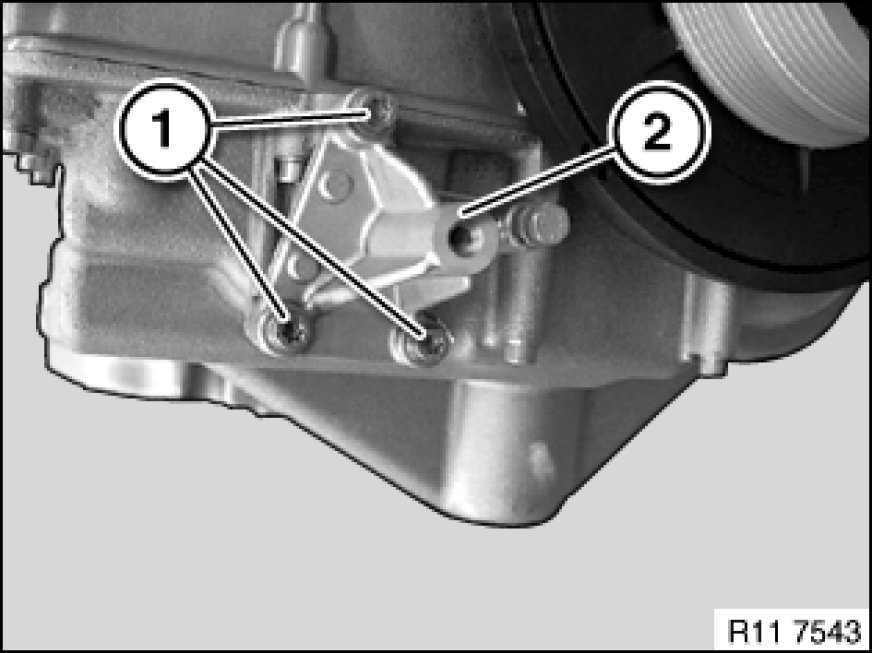 1
2
R11 7543