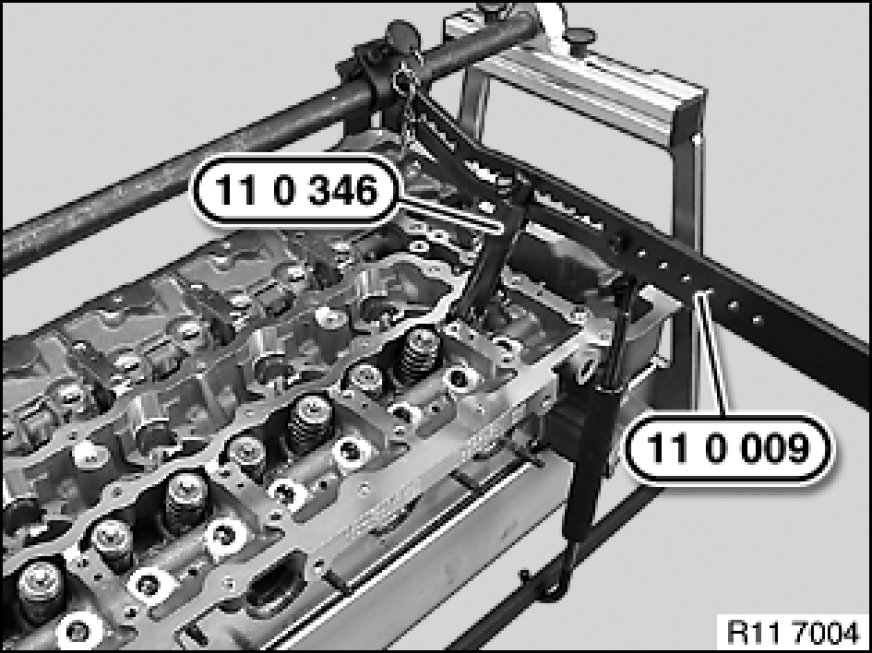 11 0 346

11 0 009

R11 7004