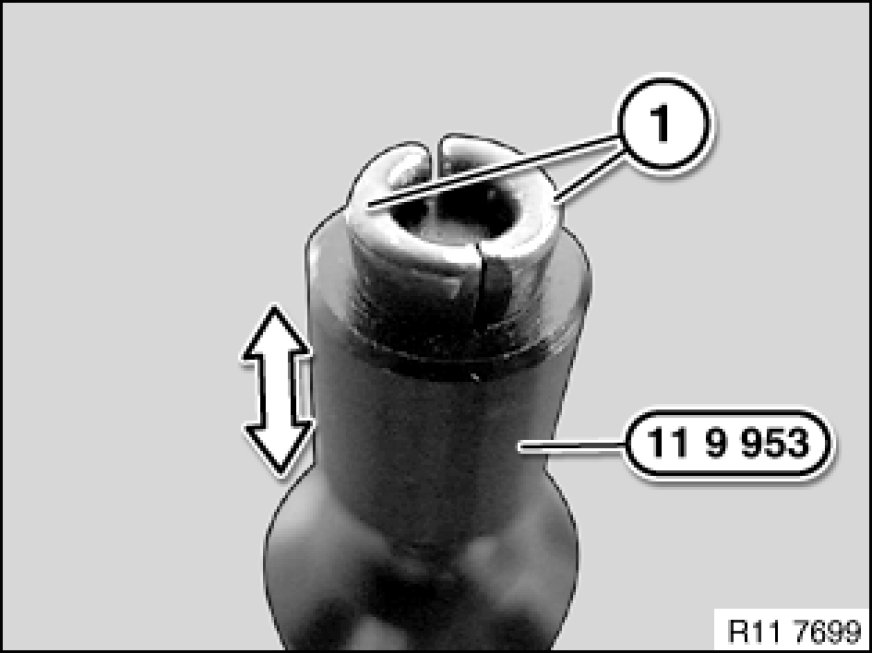 1

11 9 953

R11 7699