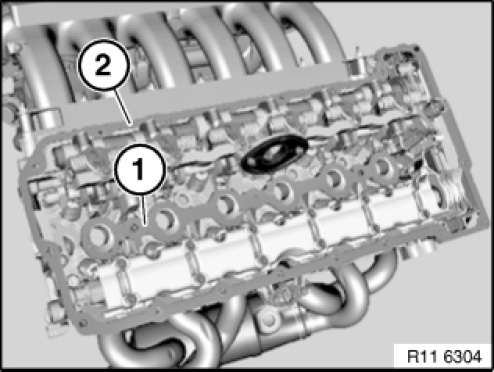 2

1

R11 6304