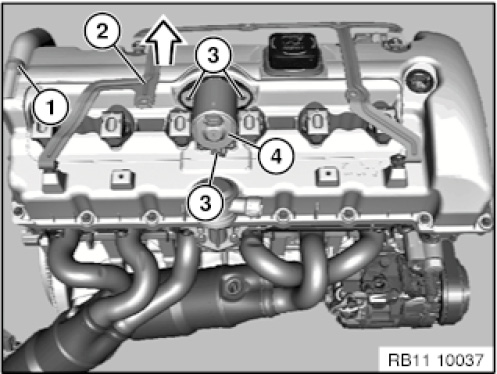 2
3
1
4
3
RB11 10037