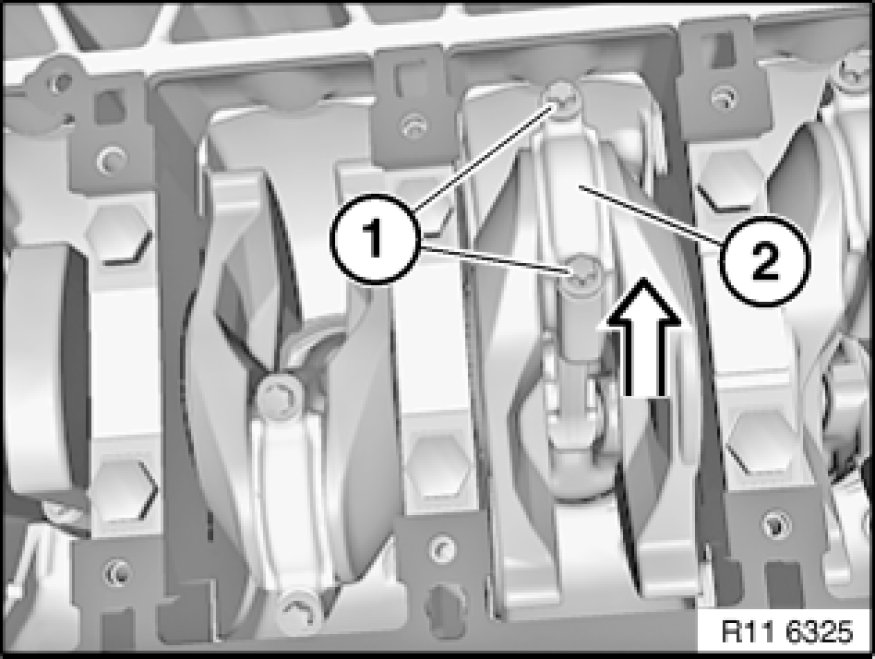 1
2
R11 6325