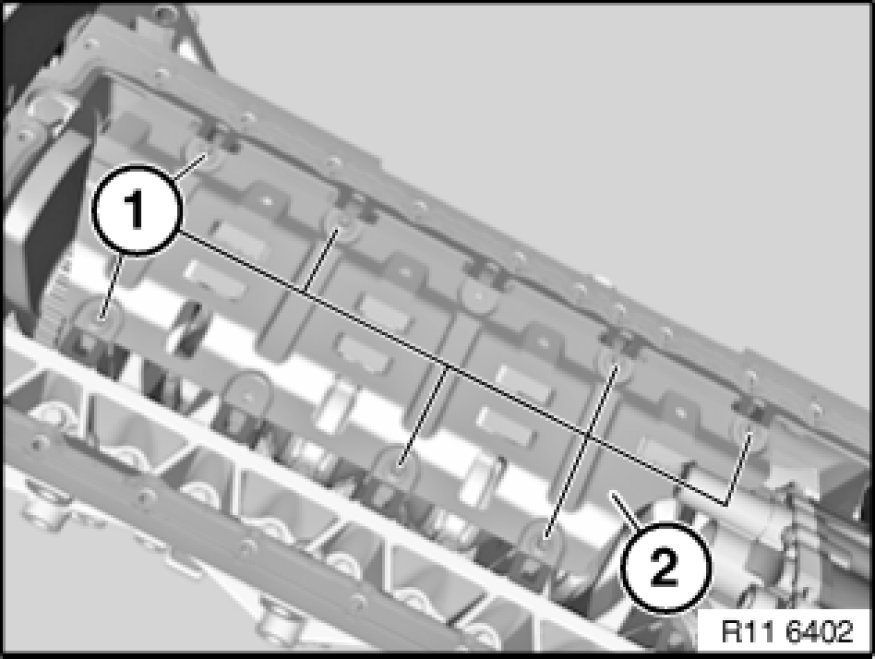 1

2

R11 6402