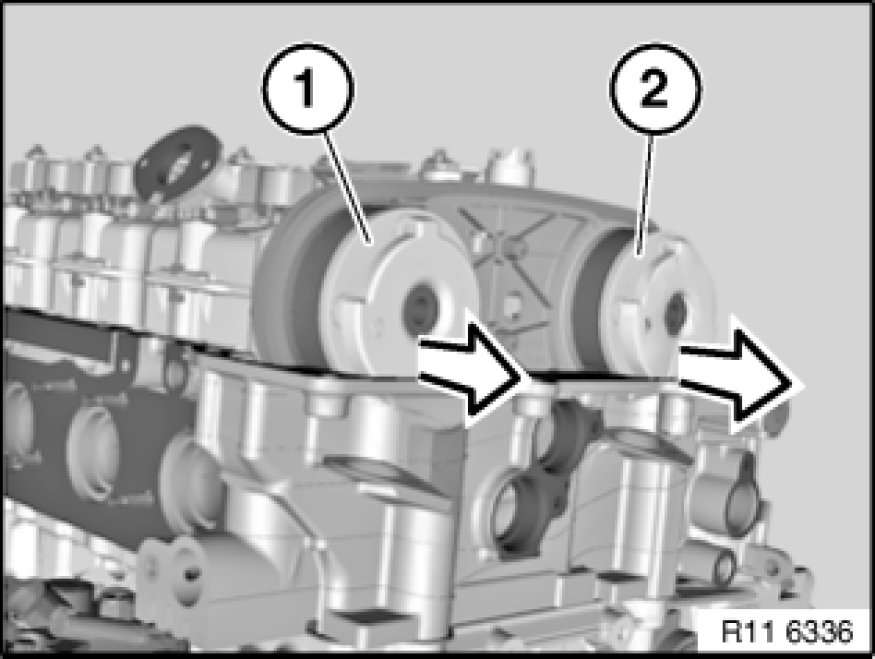 1
2
R11 6336