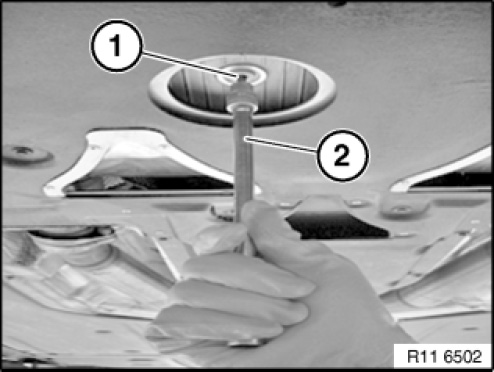 1
2
R11 6502