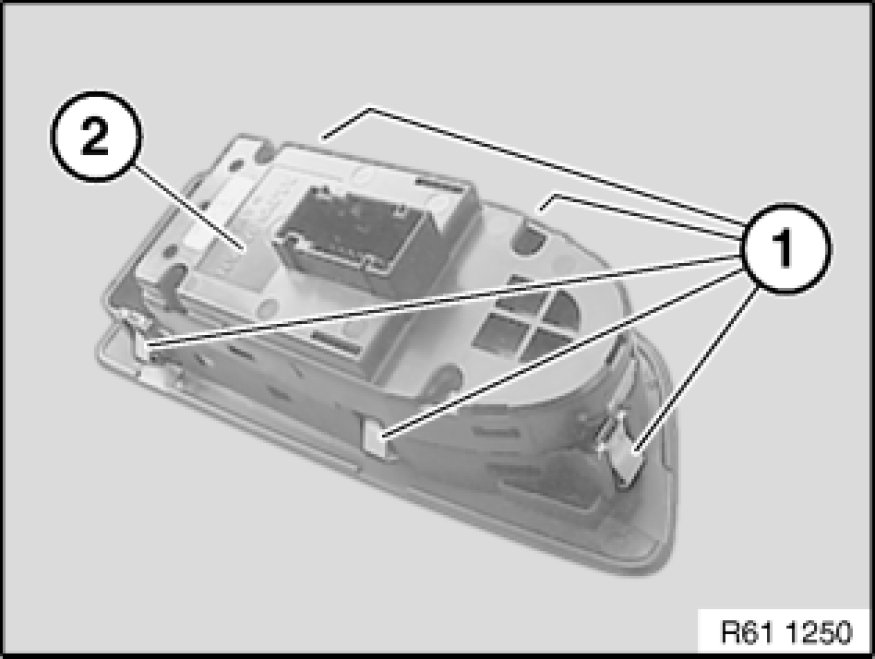 2
1
R61 1250