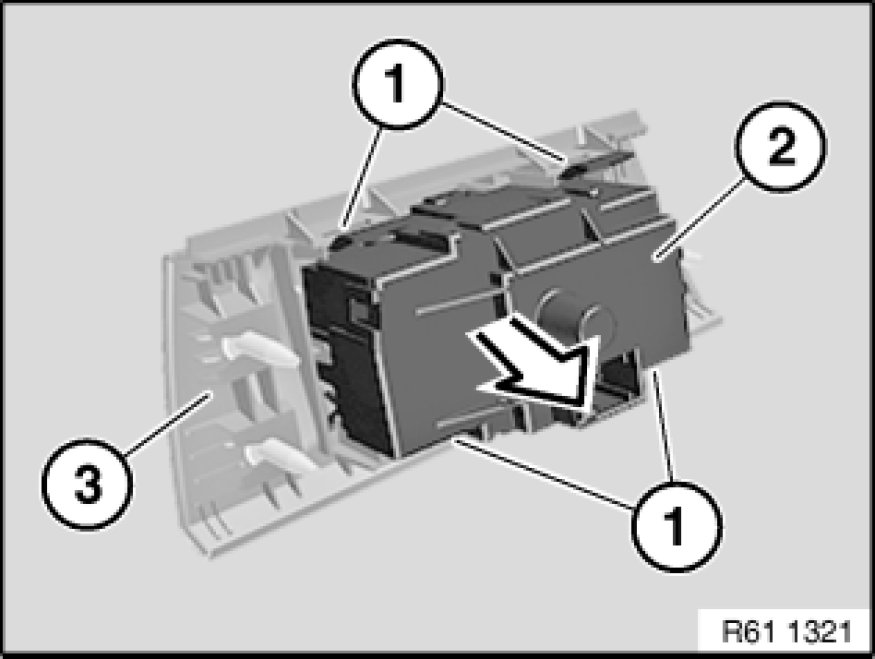 1
2
3
1
R61 1321