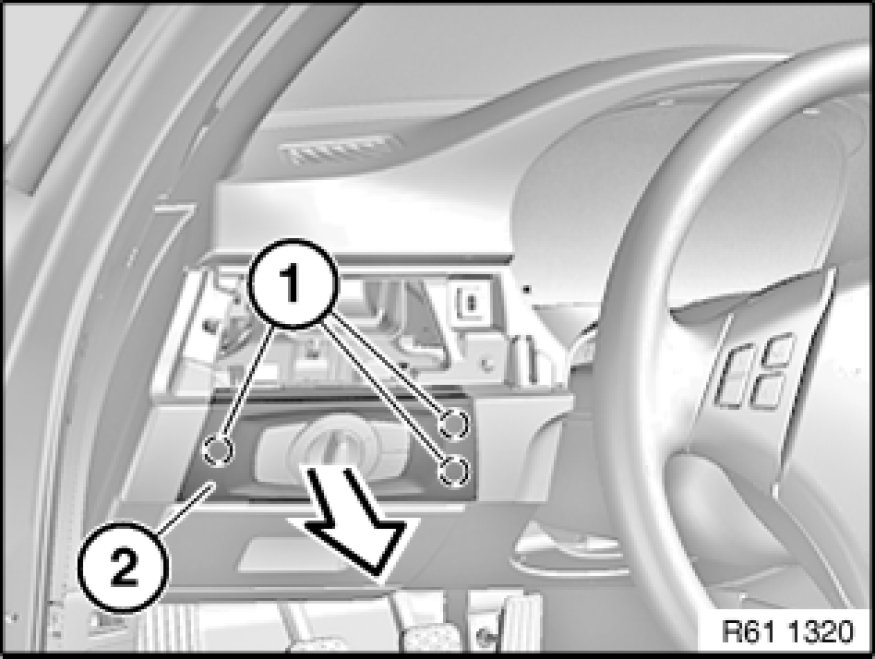 1
2
R61 1320