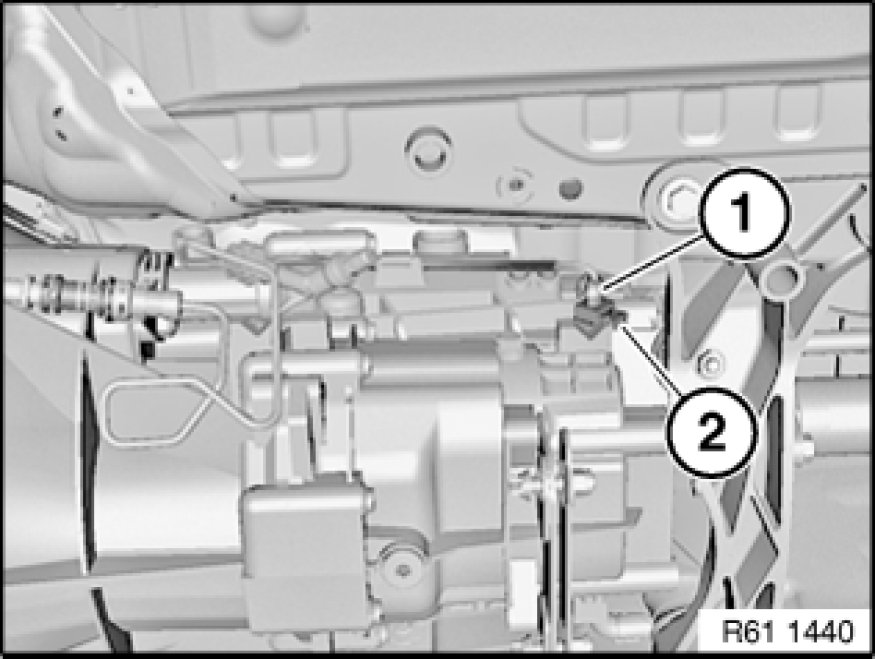 1
2
R61 1440