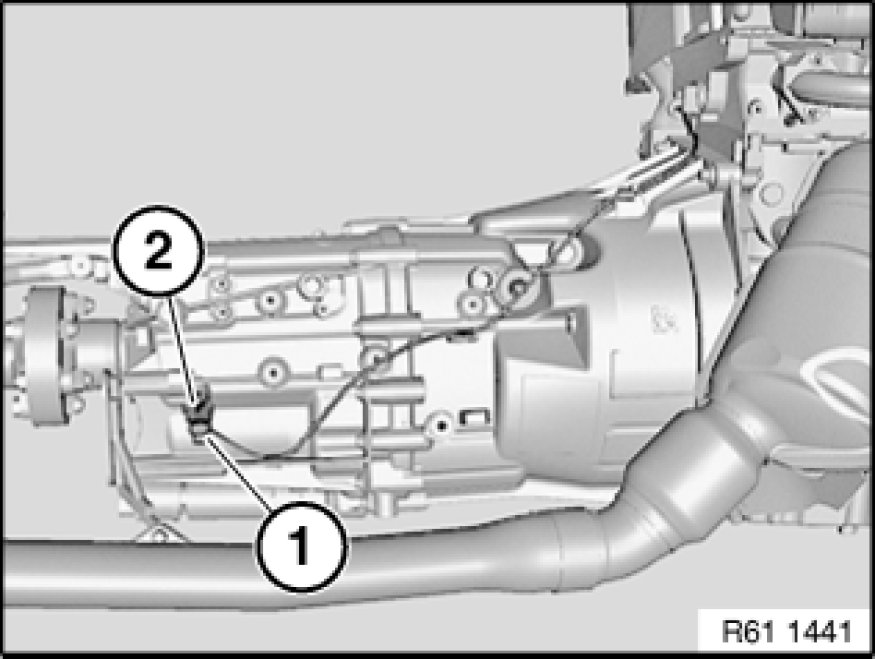 2

1

R61 1441