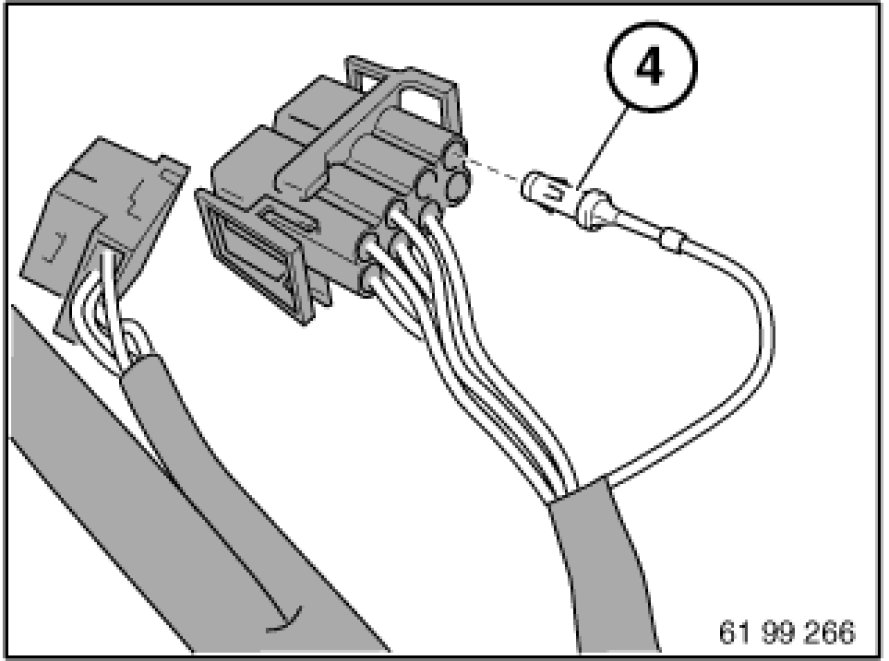 4

61 99 266