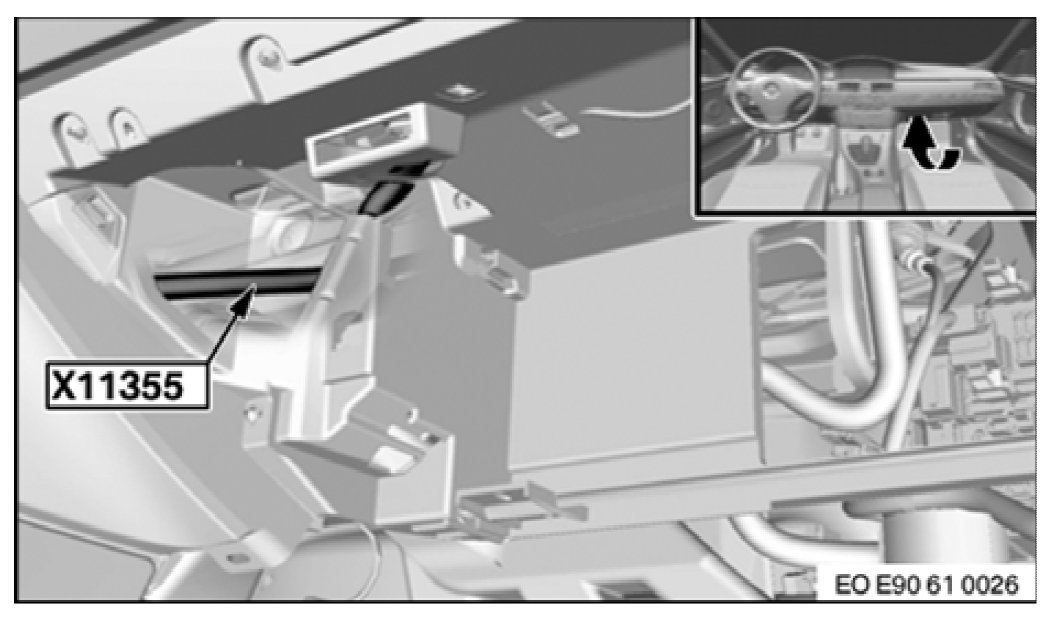 X11355

EO E90 61 0026