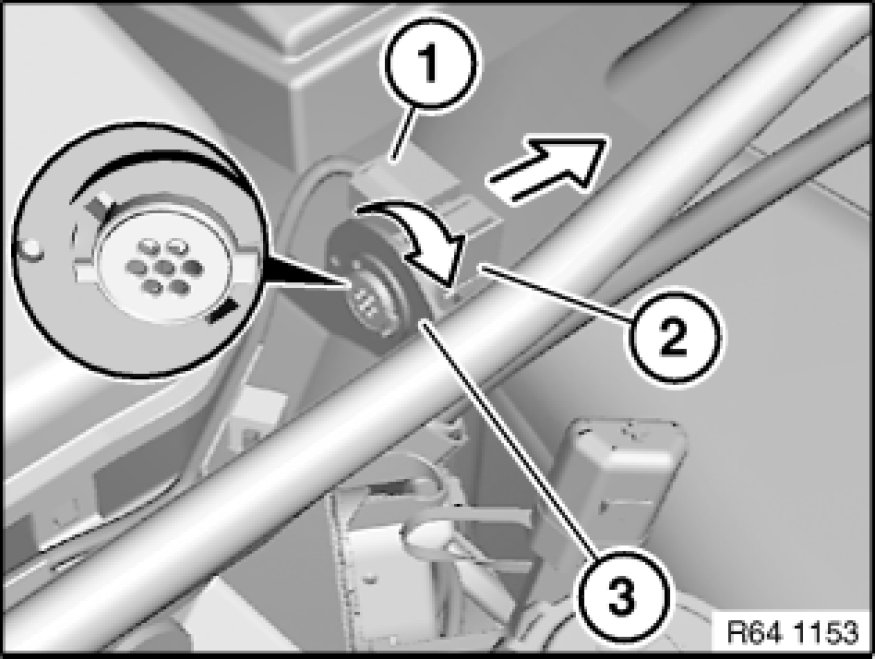 1
2
3
R64 1153