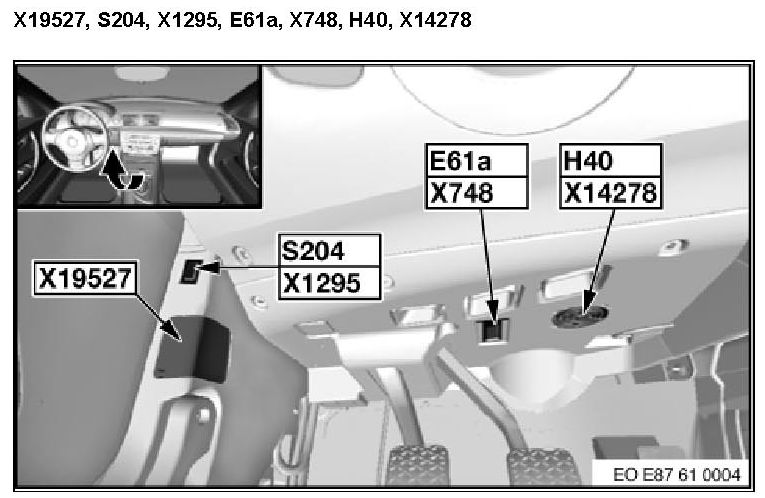 X19527, S204, X1295, E61a, X748, H40, X14278

E61a
X748

H40
X14278

S204
X1295

X19527

EO E87 61 0004