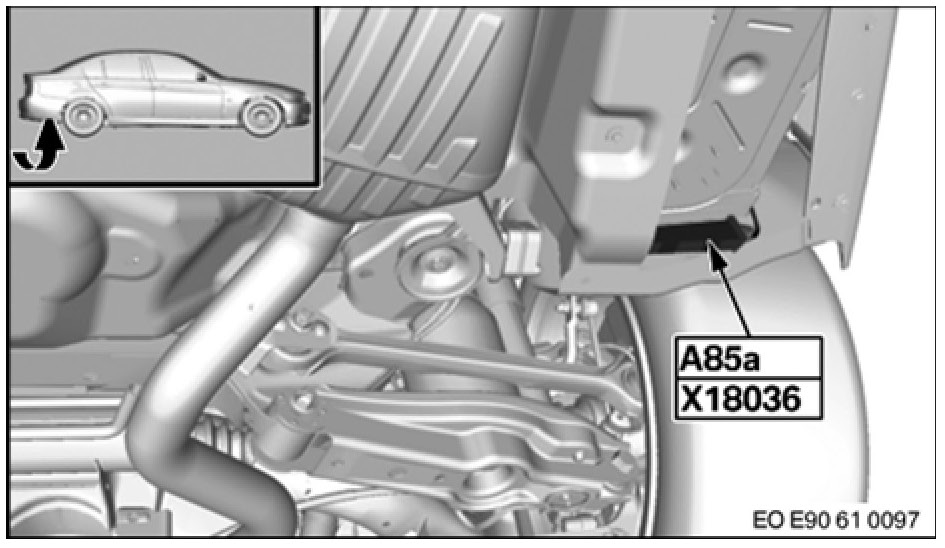 A85a
X18036

EO E90 61 0097