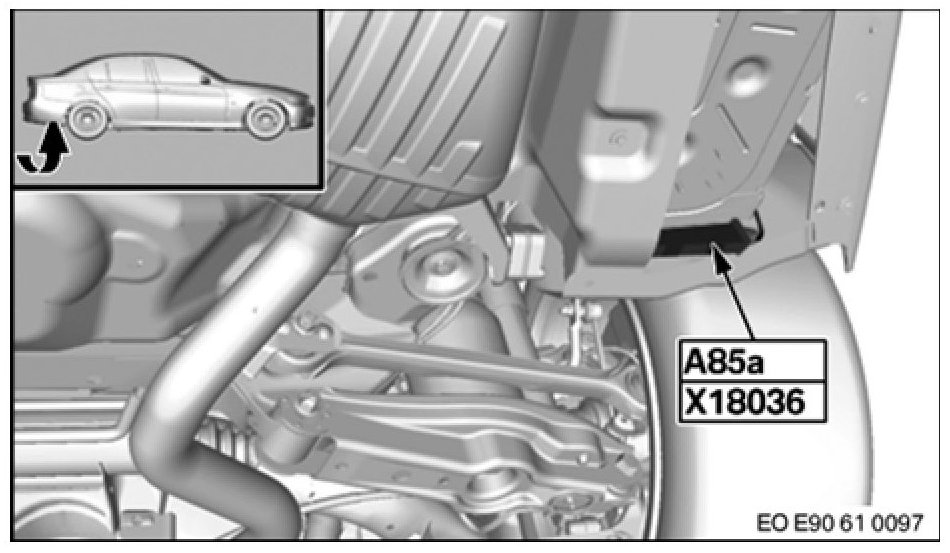 A85a
X18036

EO E90 61 0097