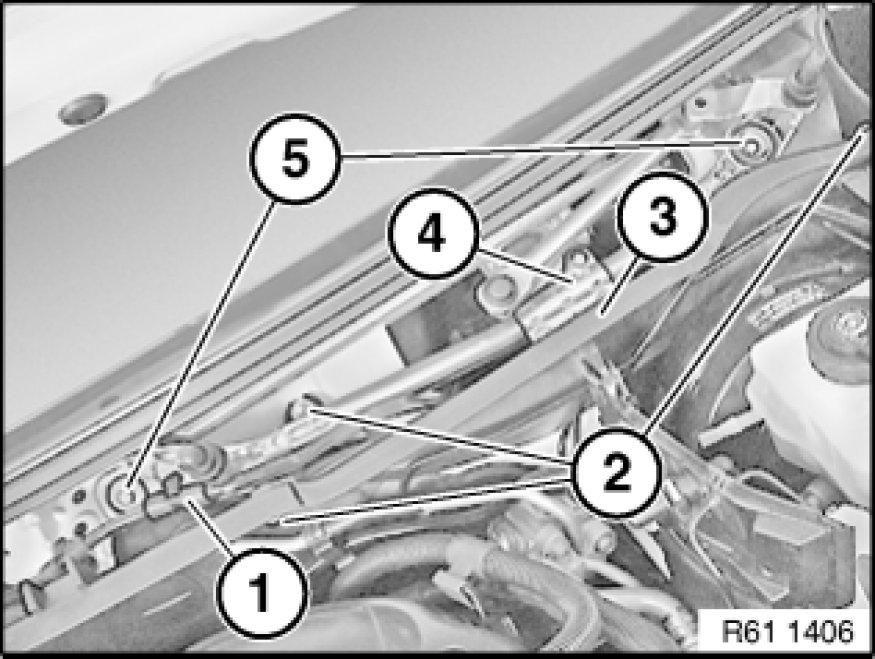 5
4
3
2
1
R61 1406