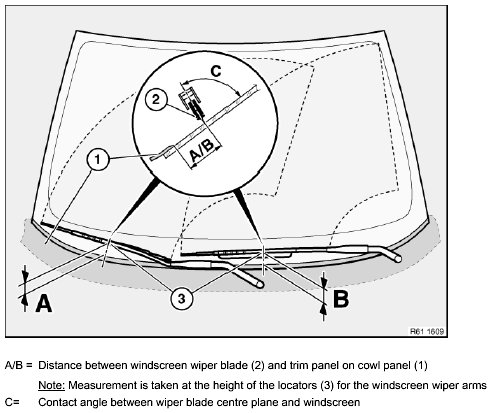 C
2
1
A/B
3
A
B
R61 1609

A/B = Distance between windscreen wiper blade (2) and trim panel on cowl panel (1)

Note: Measurement is taken at the height of the locators (3) for the windscreen wiper arms

C= Contact angle between wiper blade centre plane and windscreen