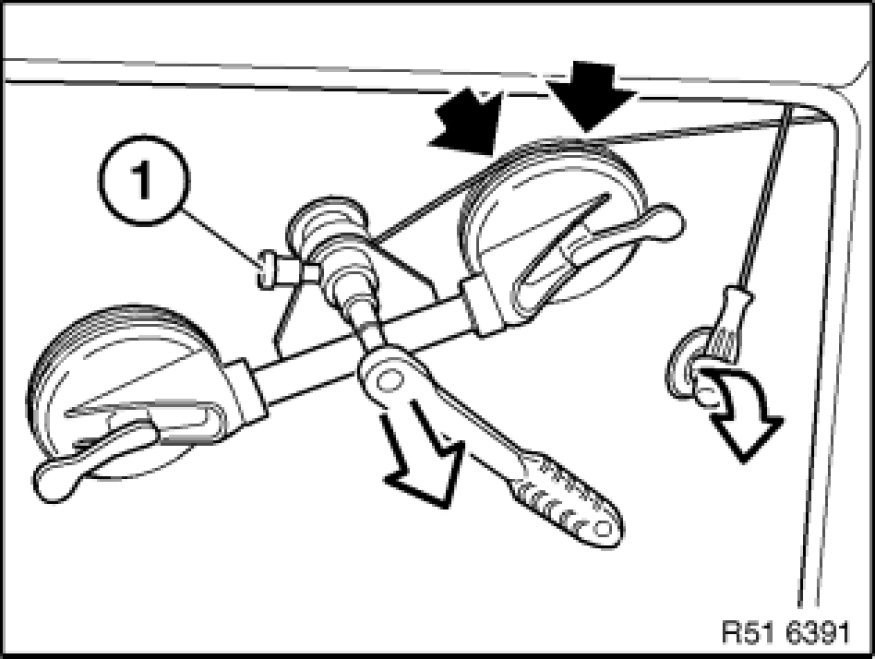 1

R51 6391