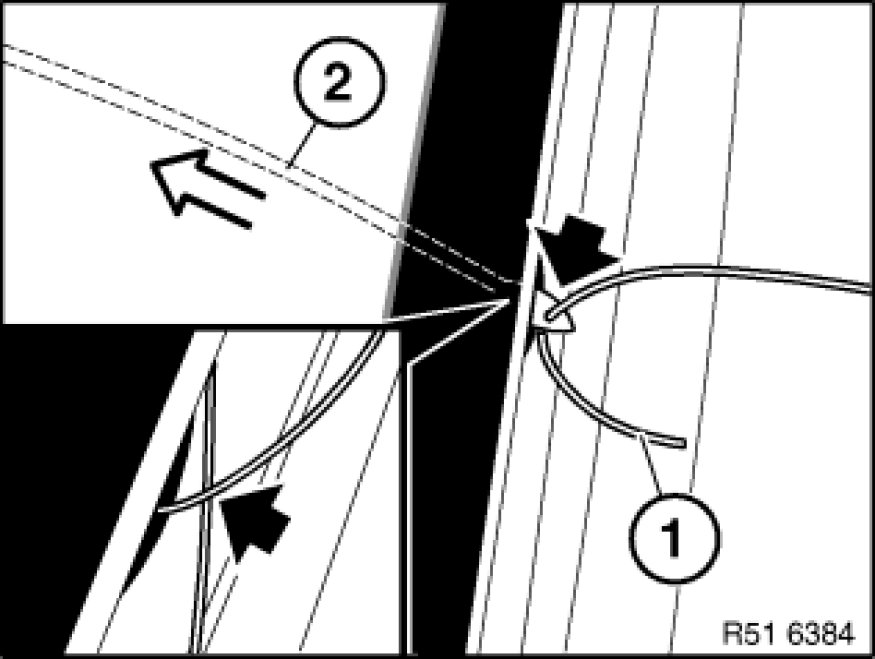 2
1
R51 6384