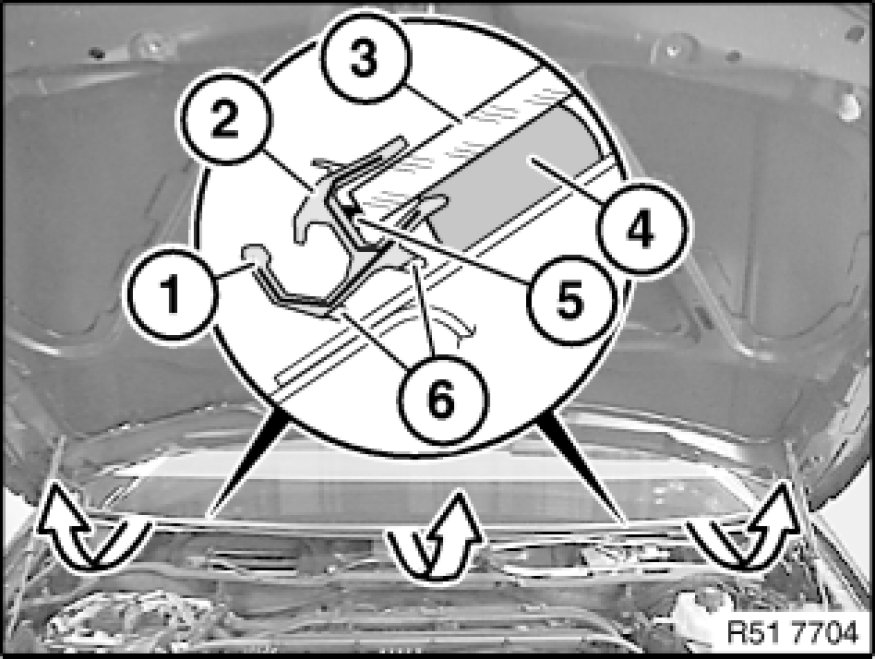 3
2
4
1
5
6
R51 7704