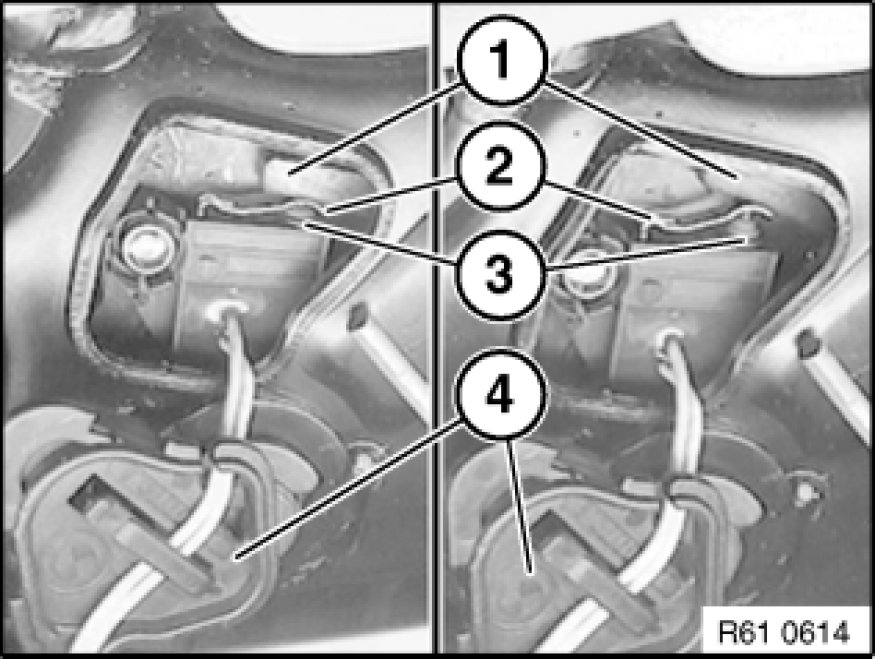 1
2
3
4
R61 0614