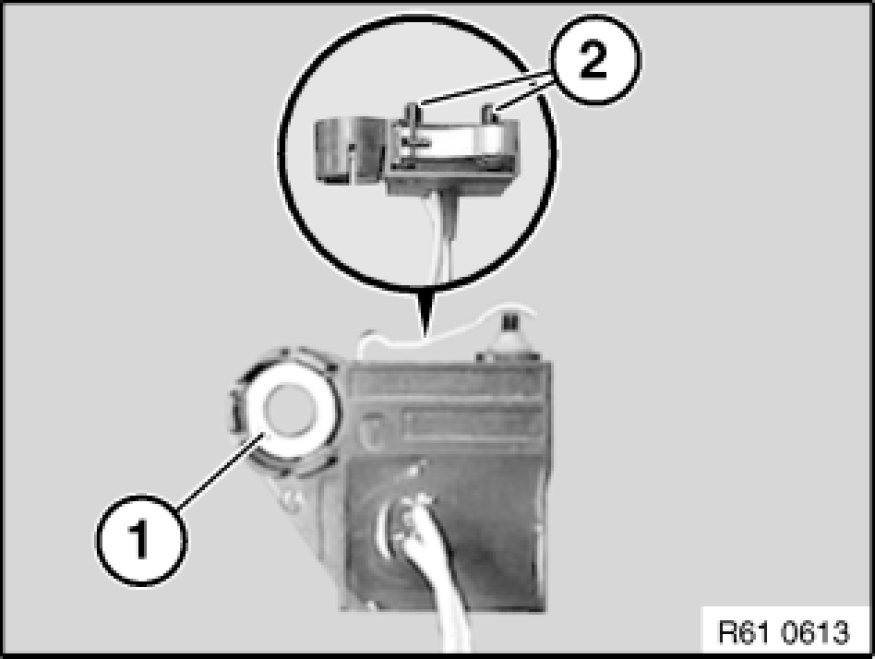 2
1
R61 0613