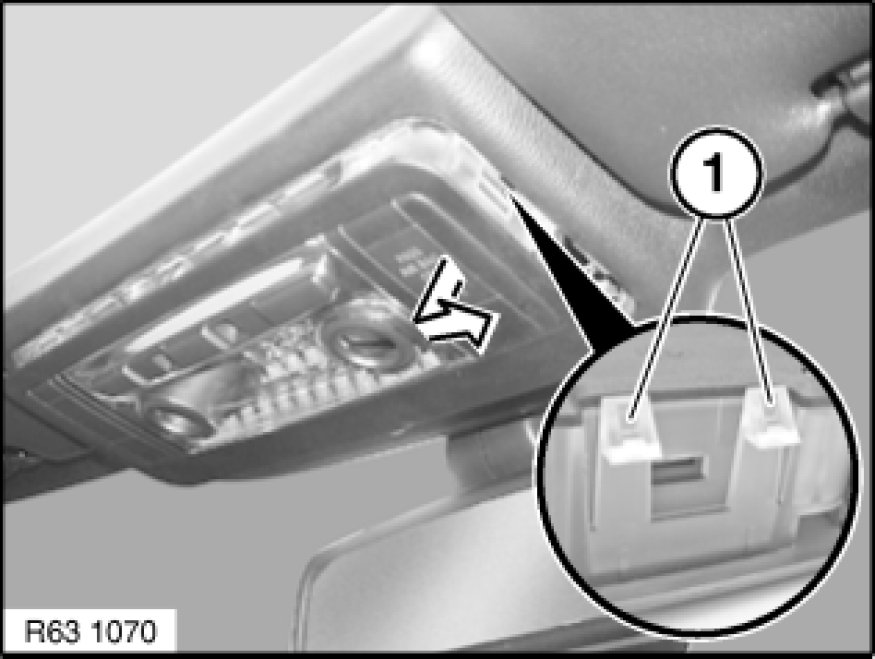 1

R63 1070