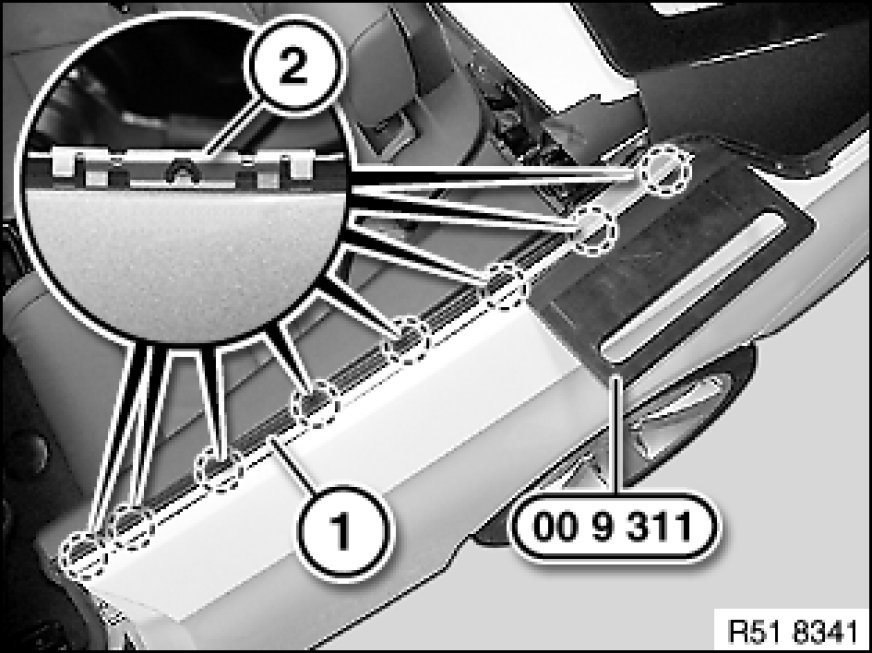 2

1

00 9 311

R51 8341