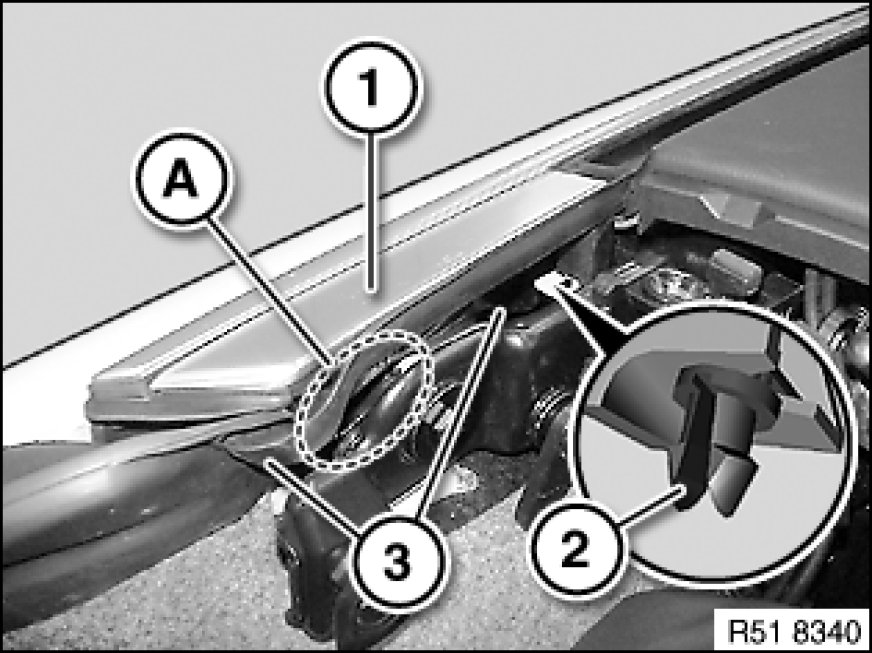 1
A
3
2
R51 8340