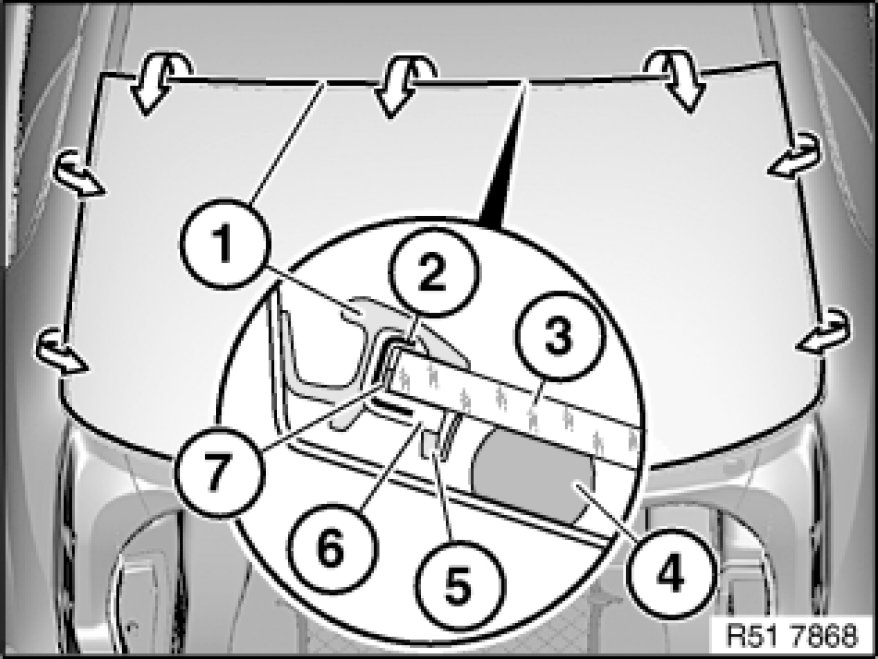 1
2
3
7
6
5
4
R51 7868