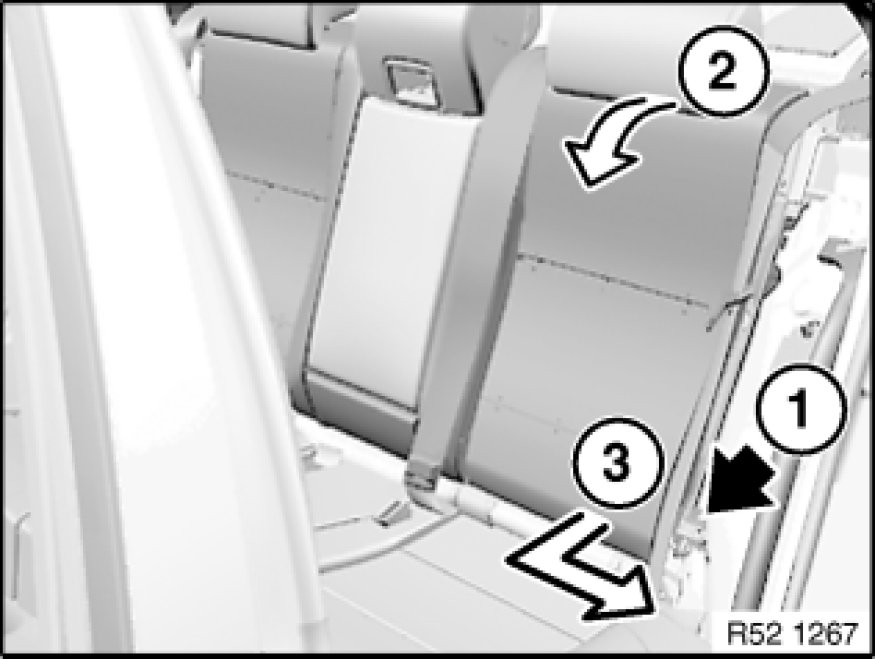 2
1
3
R52 1267