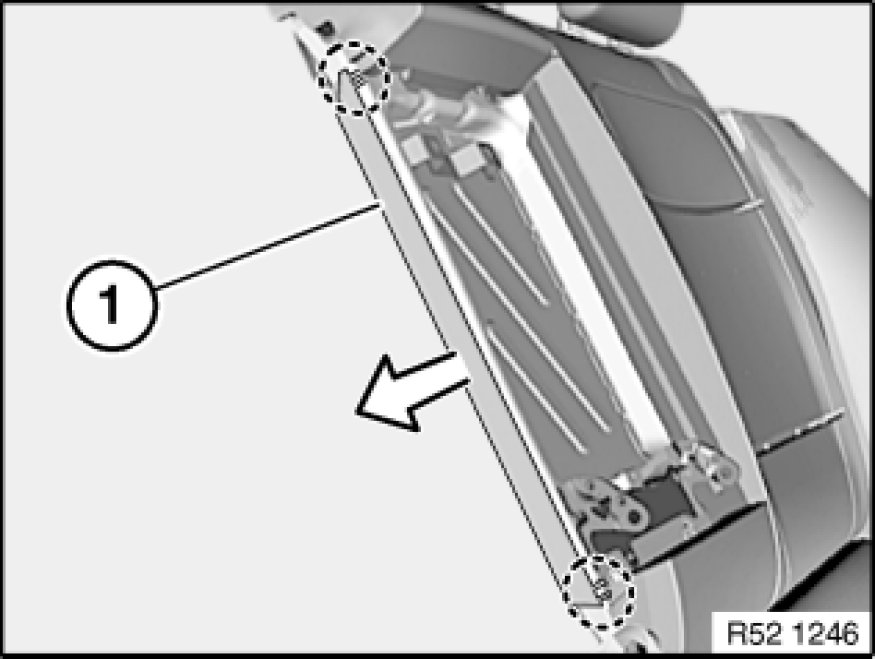 1

R52 1246