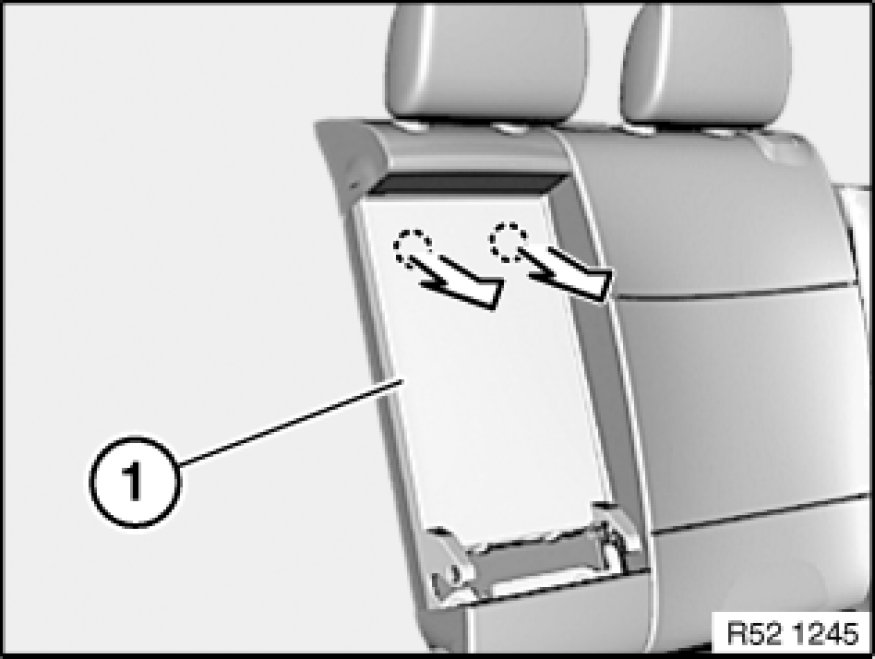 1

R52 1245