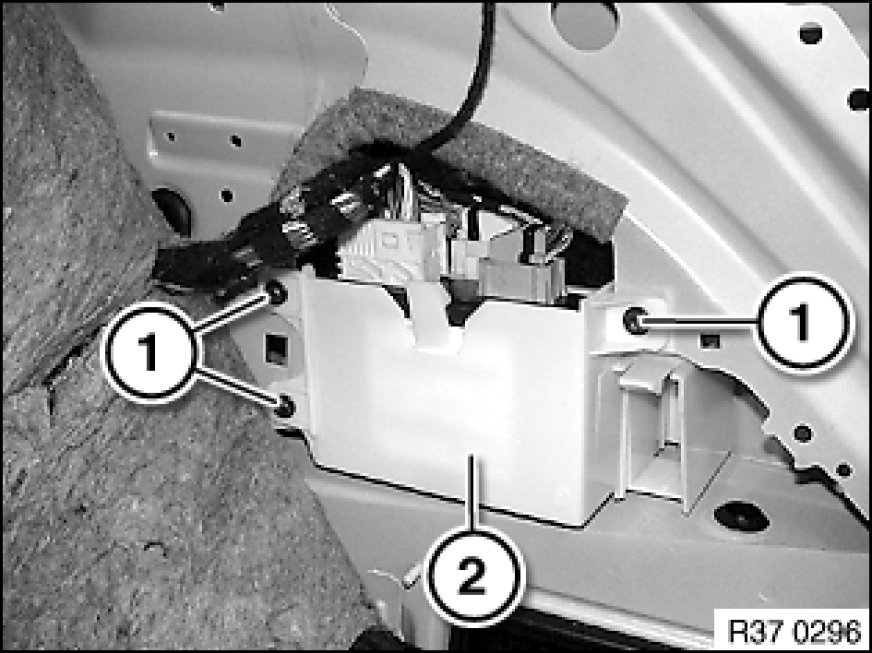 1
1
2
R37 0296