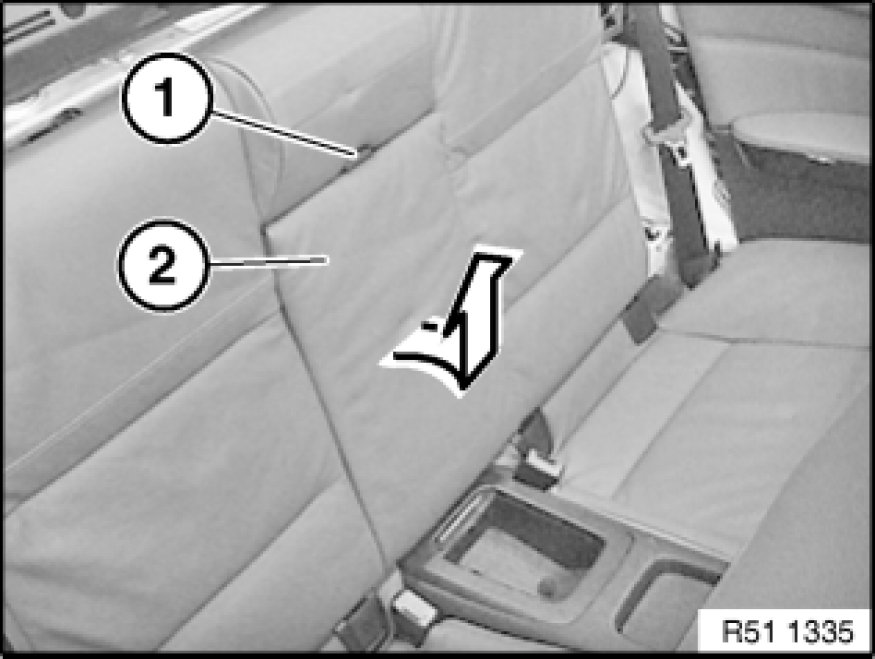 1
2
R51 1335