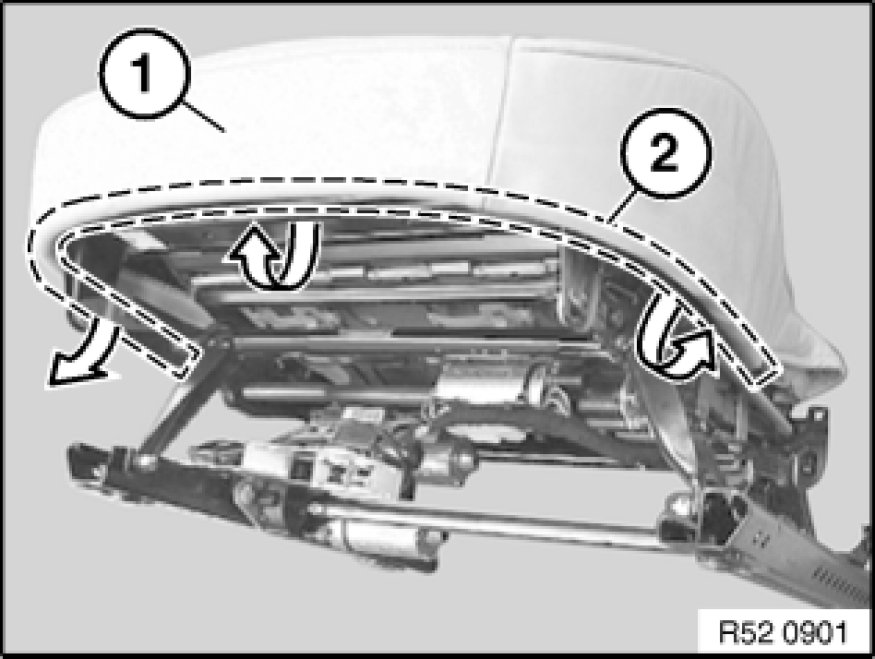 1
2
R52 0901