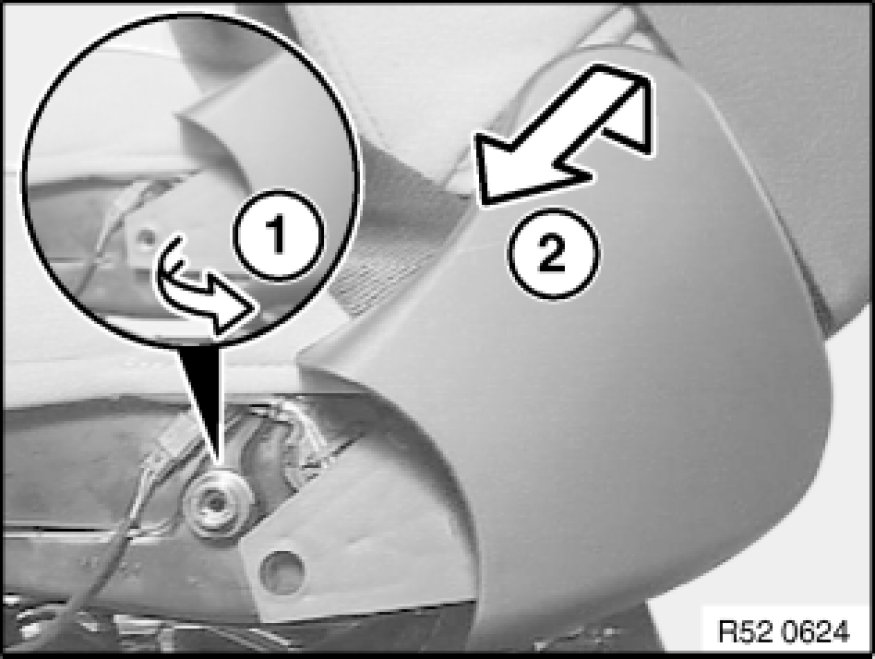 1

2

R52 0624