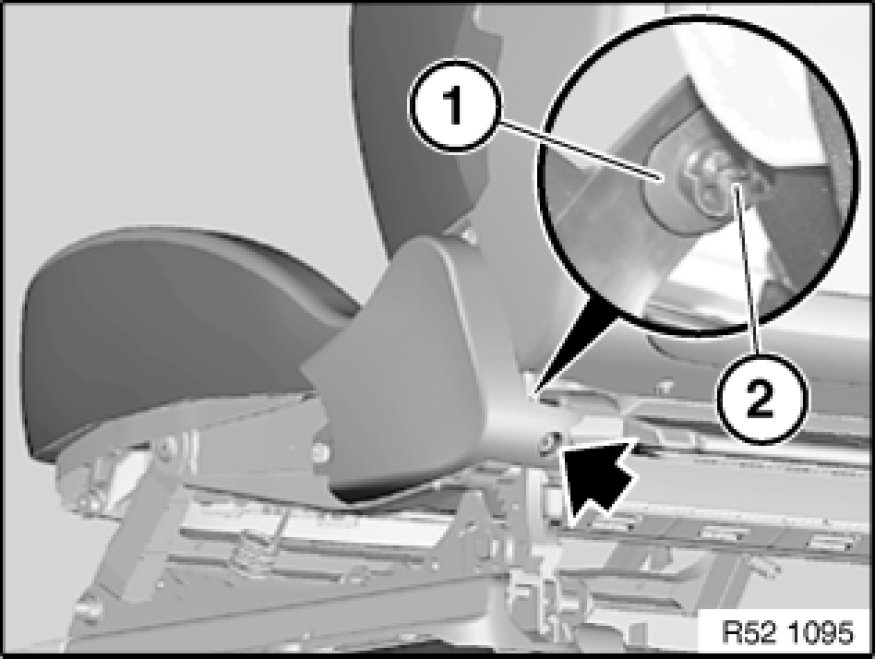 1
2
R52 1095