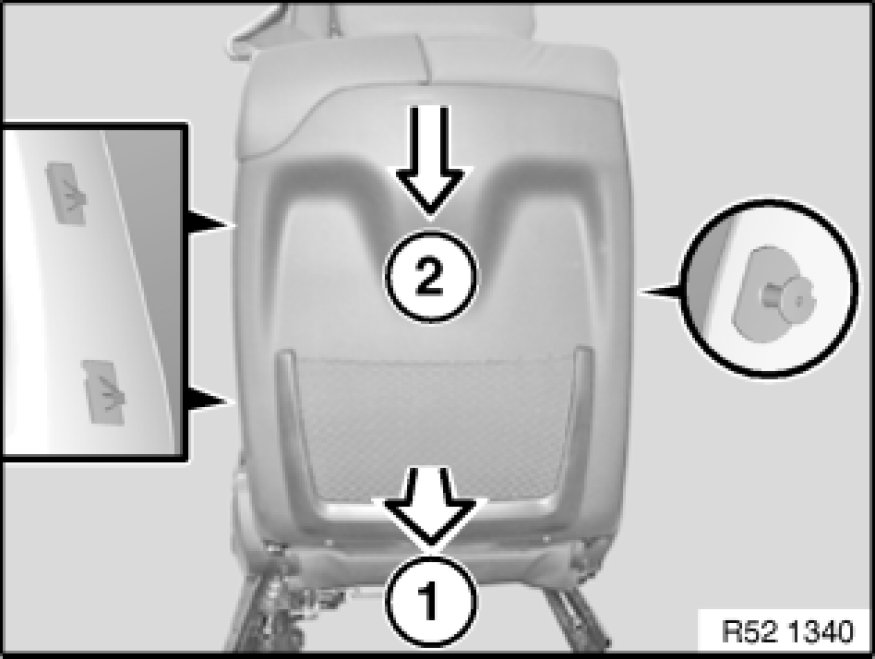 2

1

R52 1340