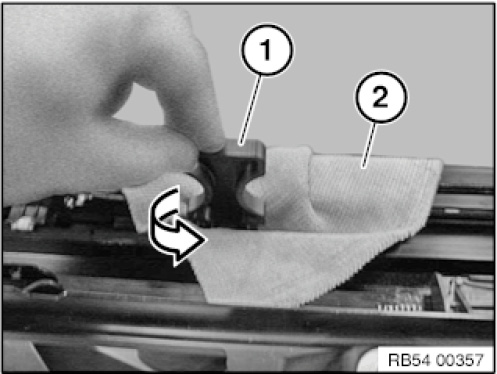 1
2
RB54 00357