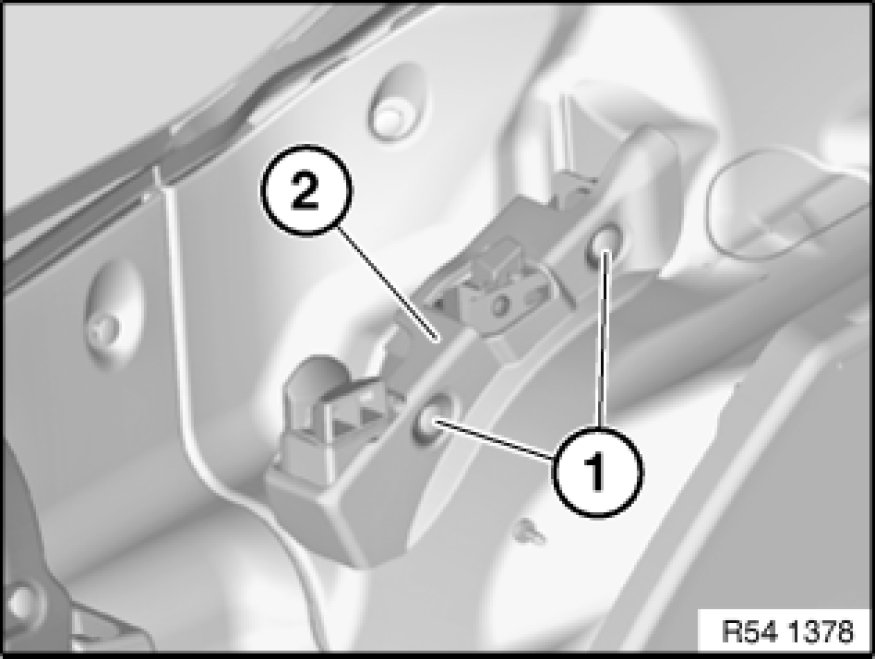 2
1
R54 1378