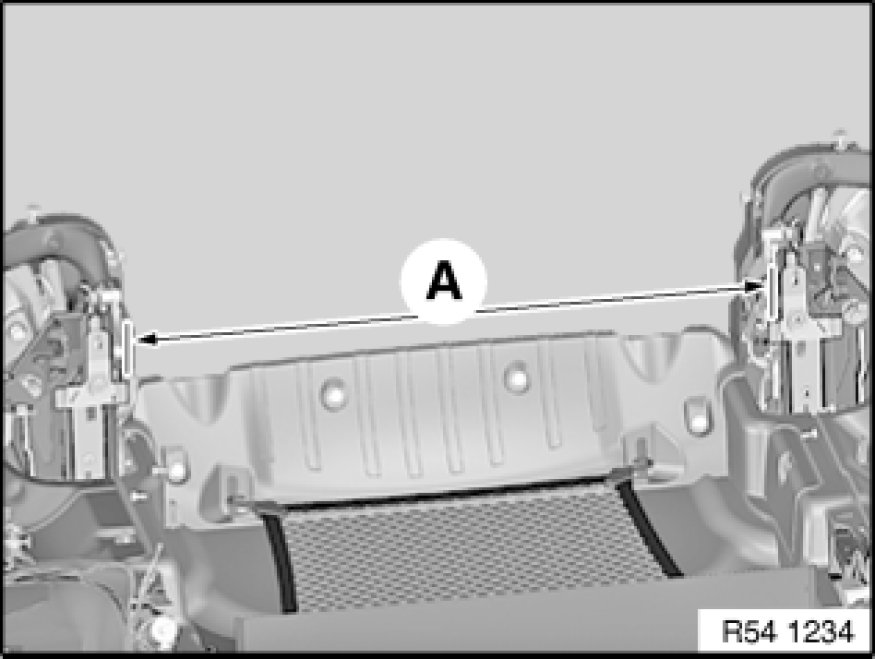 A

R54 1234