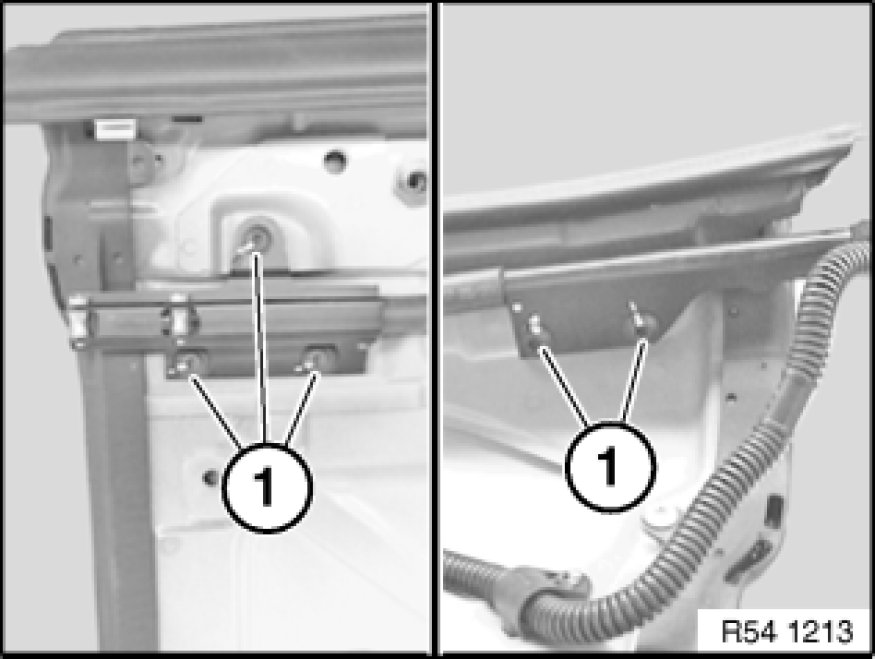 1
1
R54 1213