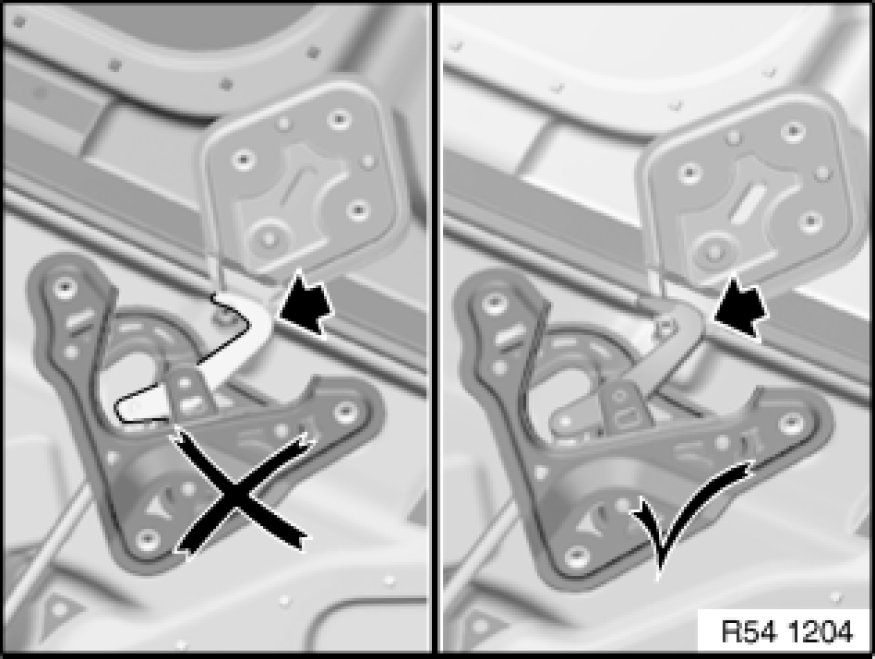 R54 1204