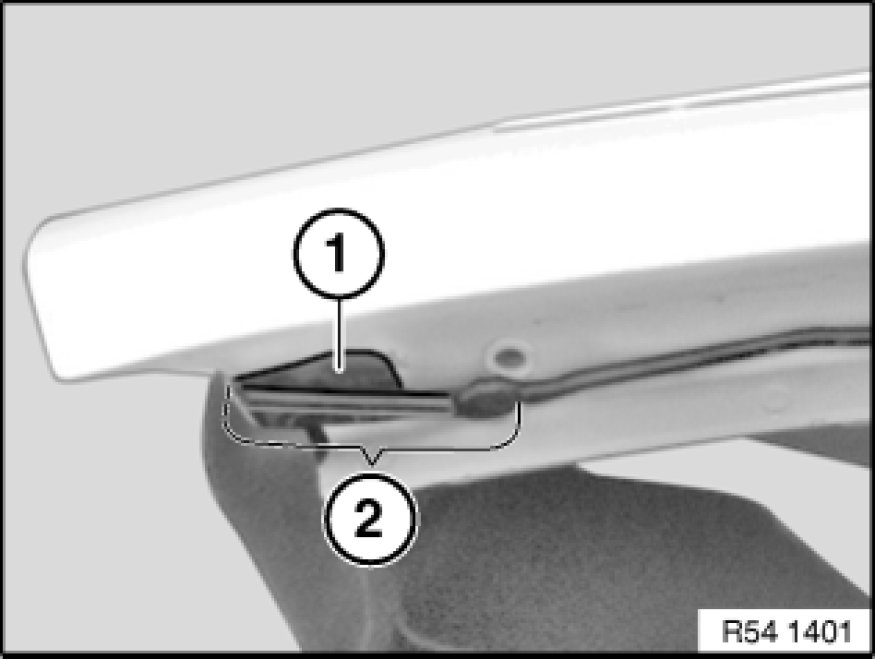 1
2
R54 1401