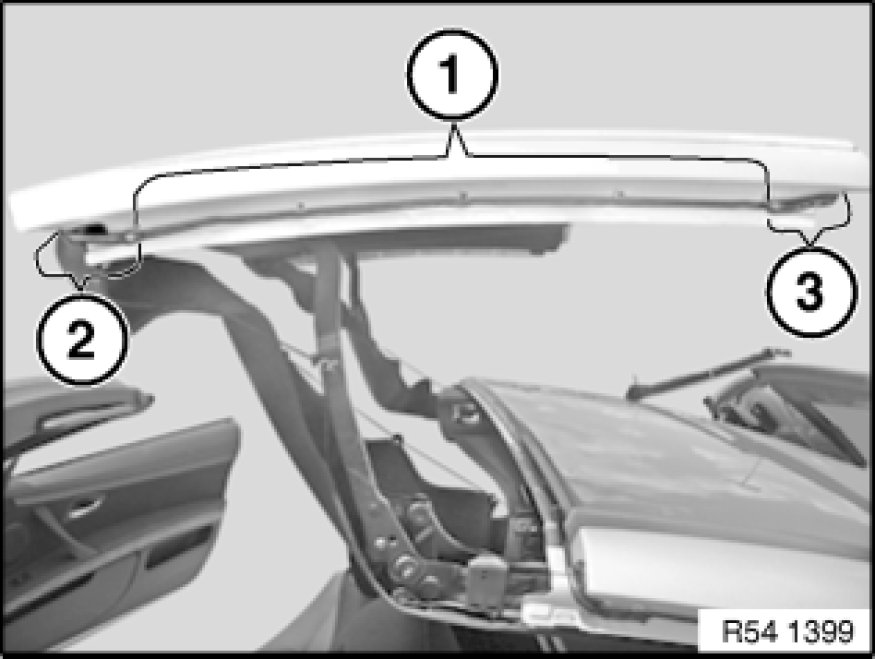 1
2
3
R54 1399