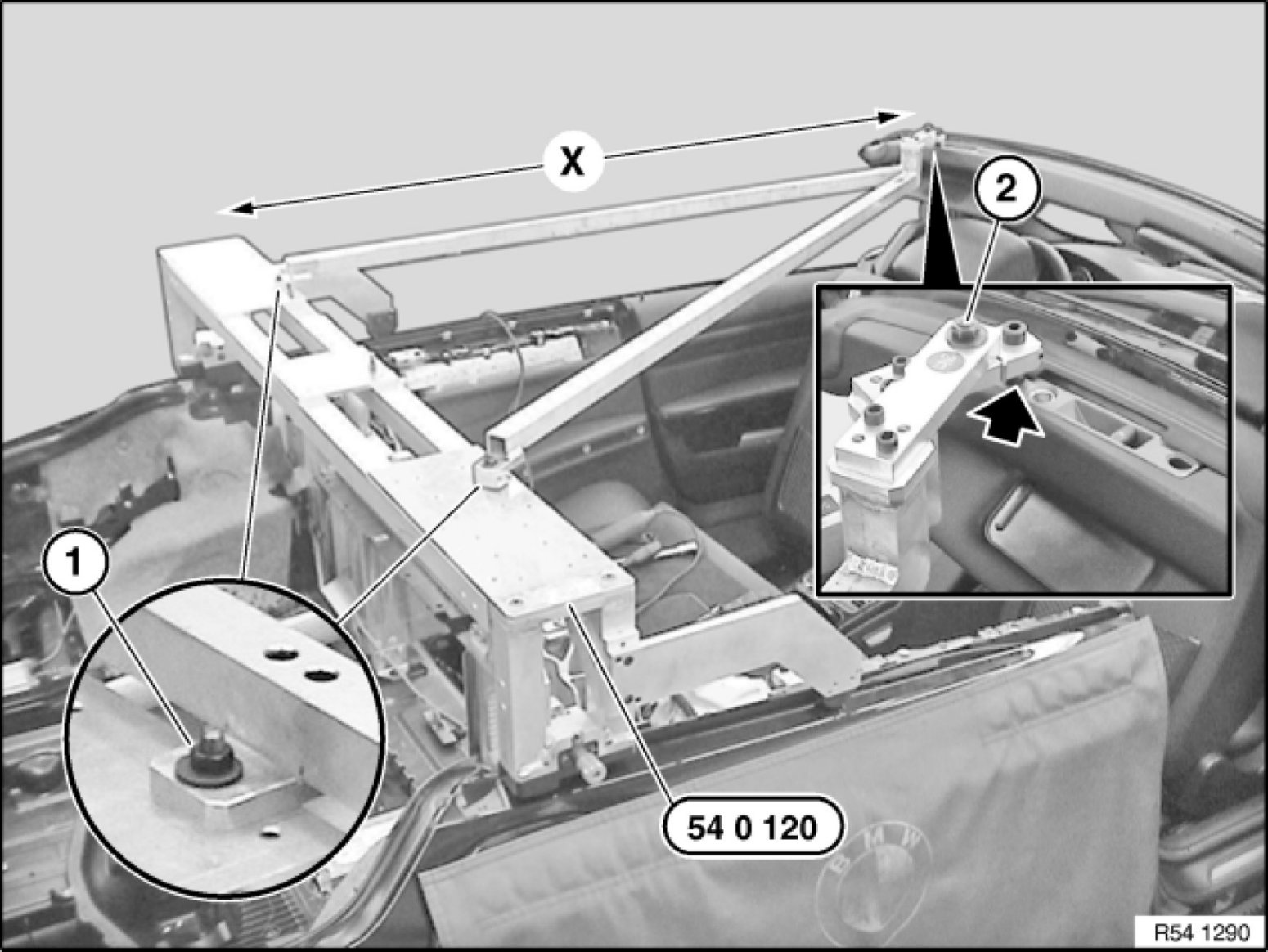 X

2

1

54 0 120

BMW

R54 1290