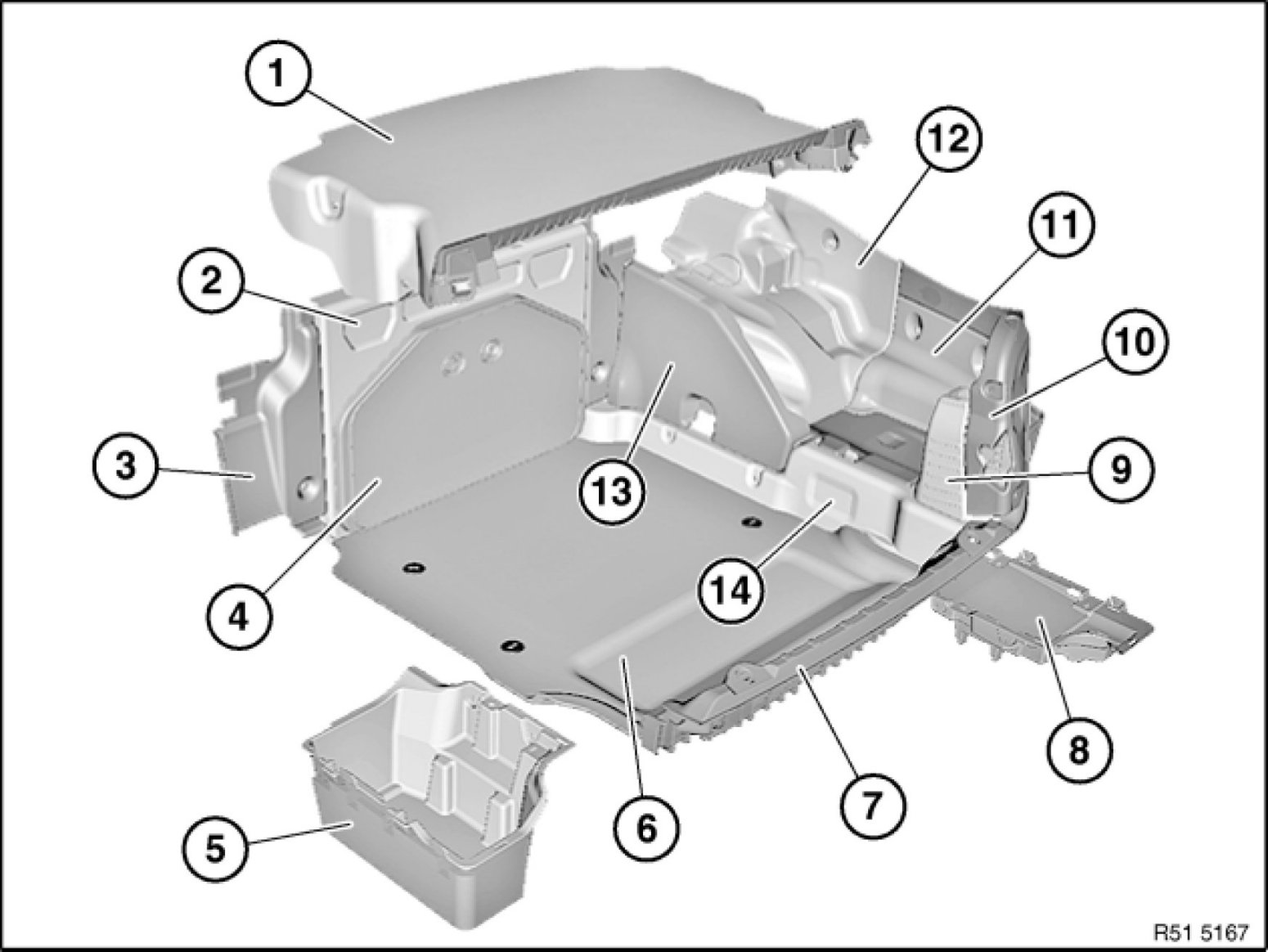 1
12
11
2
10
3
13
9
4
14
8
6
7
5
R51 5167